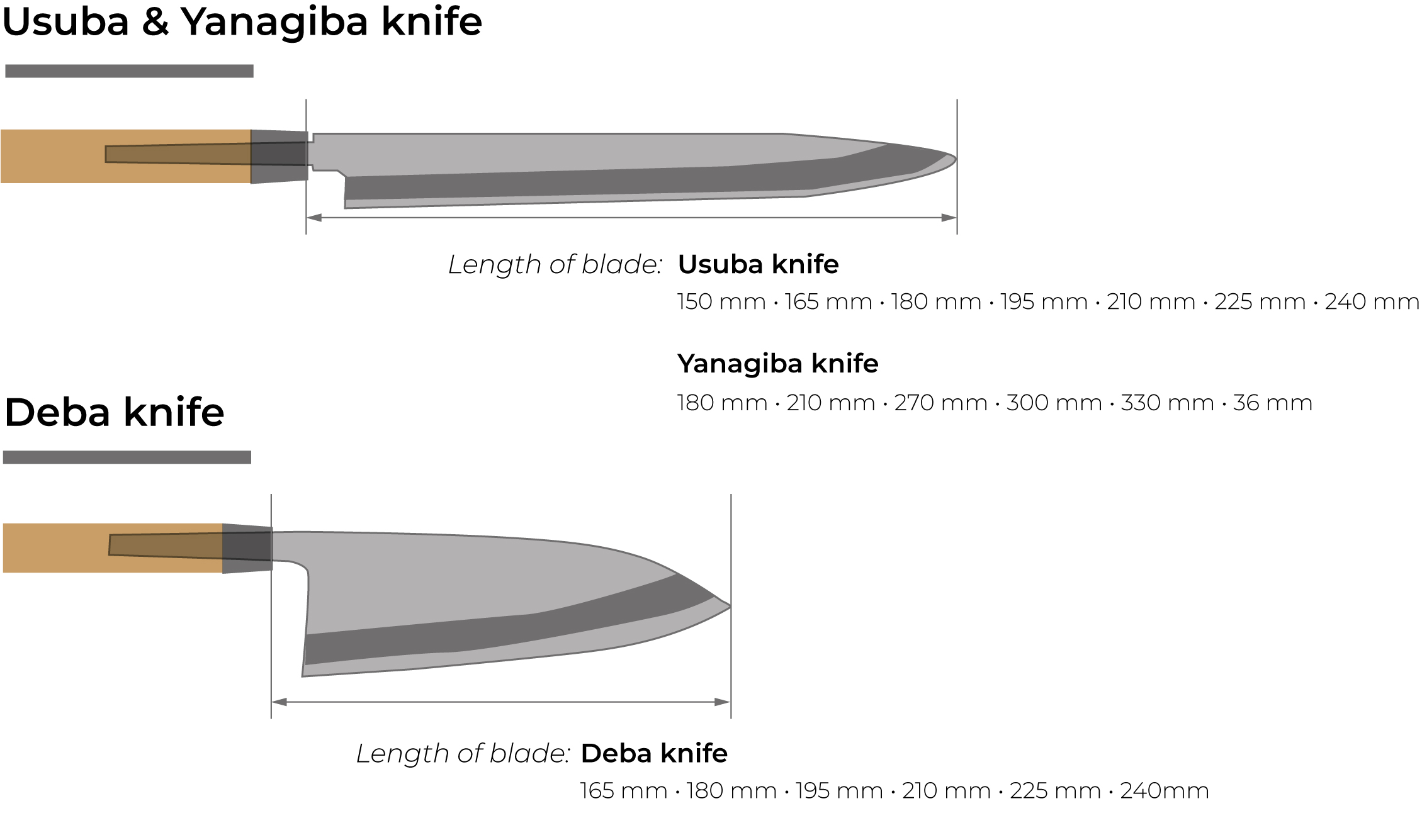 Usuba & Yanagiba knife

Length of blade: Usuba knife

150 mm · 165 mm · 180 mm · 195 mm · 210 mm · 225 mm · 240 mm

Yanagiba knife

180 mm · 210 mm · 270 mm · 300 mm · 330 mm · 36 mm

Deba knife

Length of blade: Deba knife

165 mm · 180 mm · 195 mm · 210 mm · 225 mm · 240mm